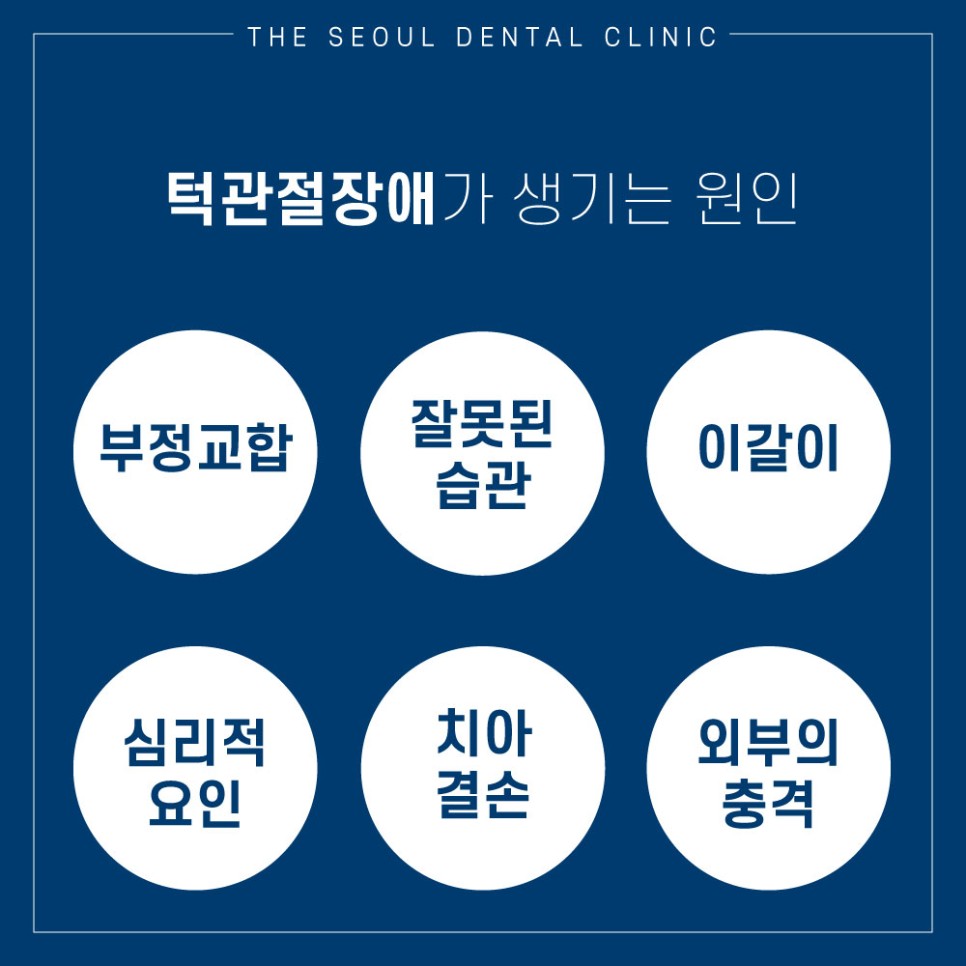 THE SEOUL DENTAL CLINIC

턱관절장애가 생기는 원인

부정교합

잘못된
습관

이갈이

심리적
요인

치아
결손

외부의
충격